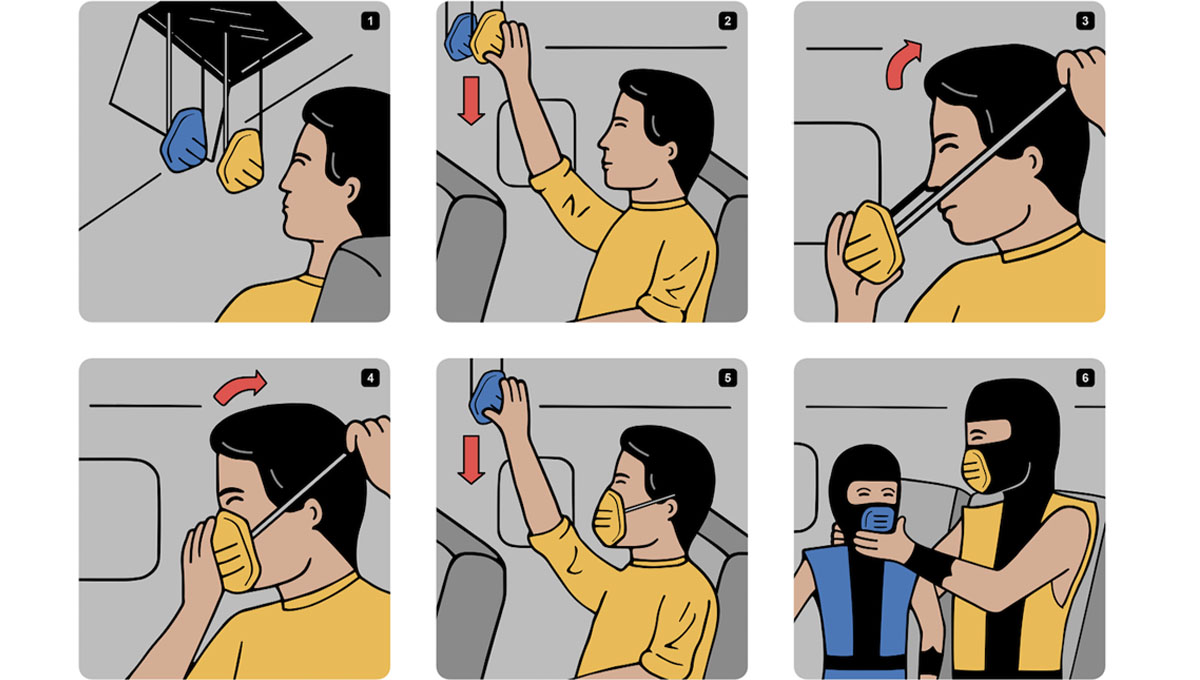 1

2

3

4

5

6